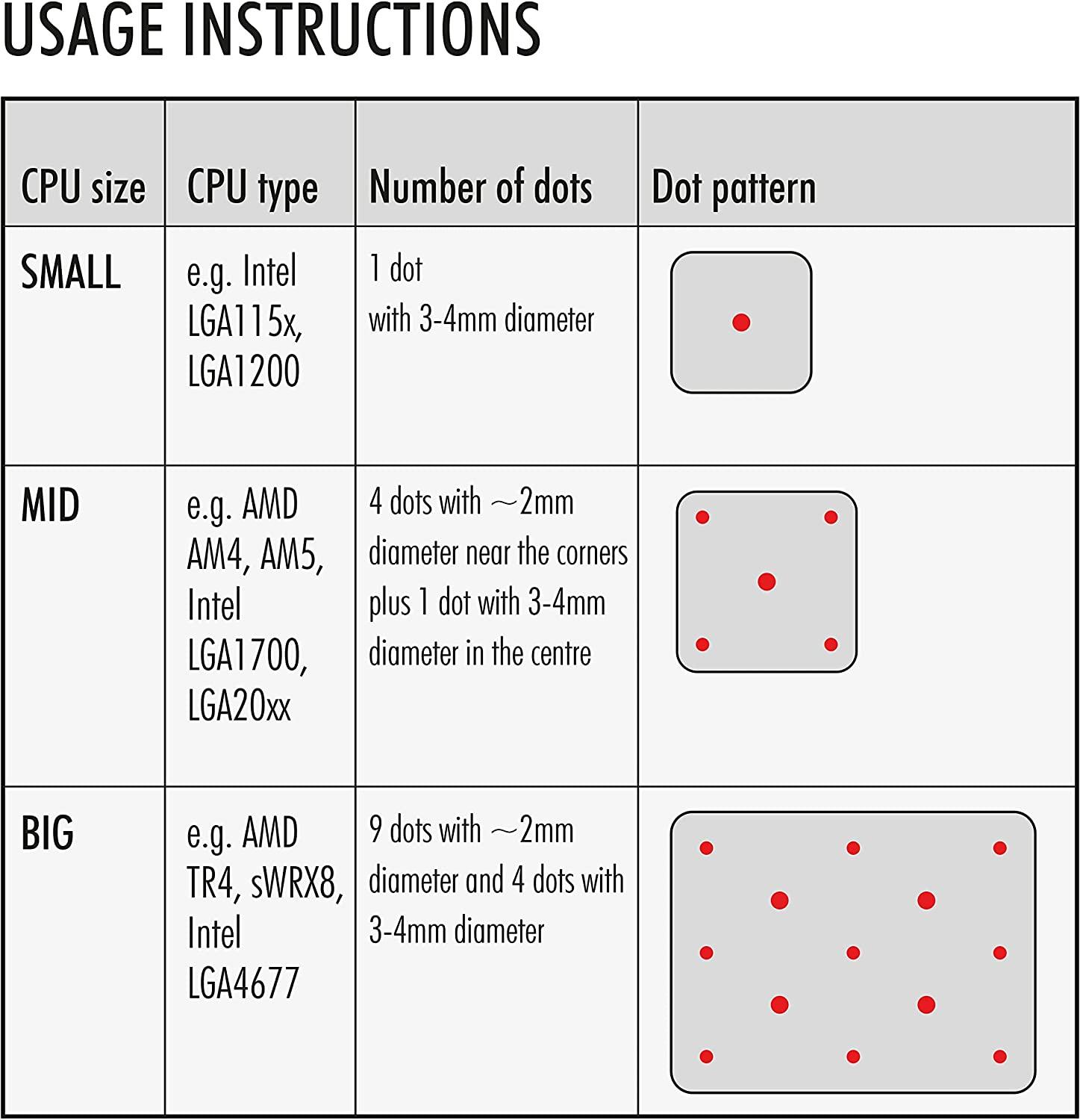 USAGE INSTRUCTIONS

| CPU size | CPU type | Number of dots | Dot pattern |
|---|---|---|---|
| SMALL | e.g. Intel LGA115x, LGA1200 | 1 dot with 3-4mm diameter | |
| MID | e.g. AMD AM4, AM5, Intel LGA1700, LGA20xx | 4 dots with ~2mm diameter near the corners plus 1 dot with 3-4mm diameter in the centre | |
| BIG | e.g. AMD TR4, sWRX8, Intel LGA4677 | 9 dots with ~2mm diameter and 4 dots with 3-4mm diameter | |