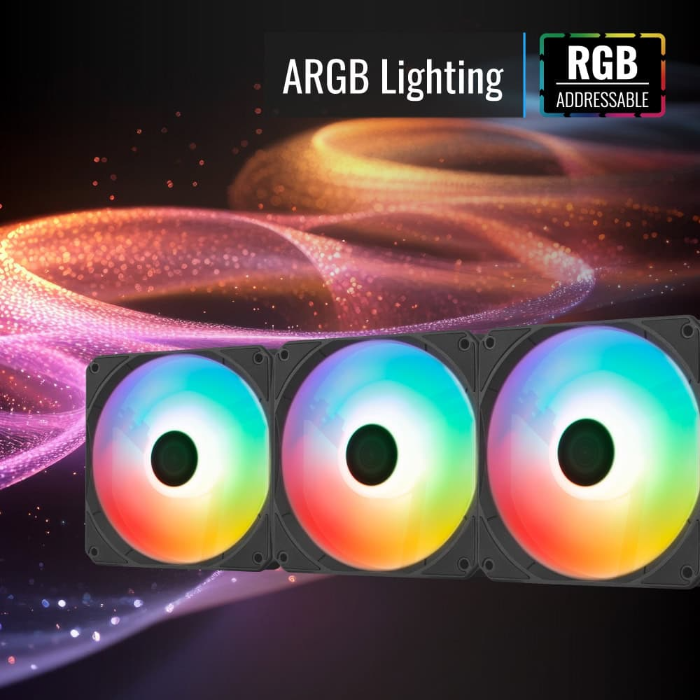 ARGB Lighting

RGB
ADDRESSABLE