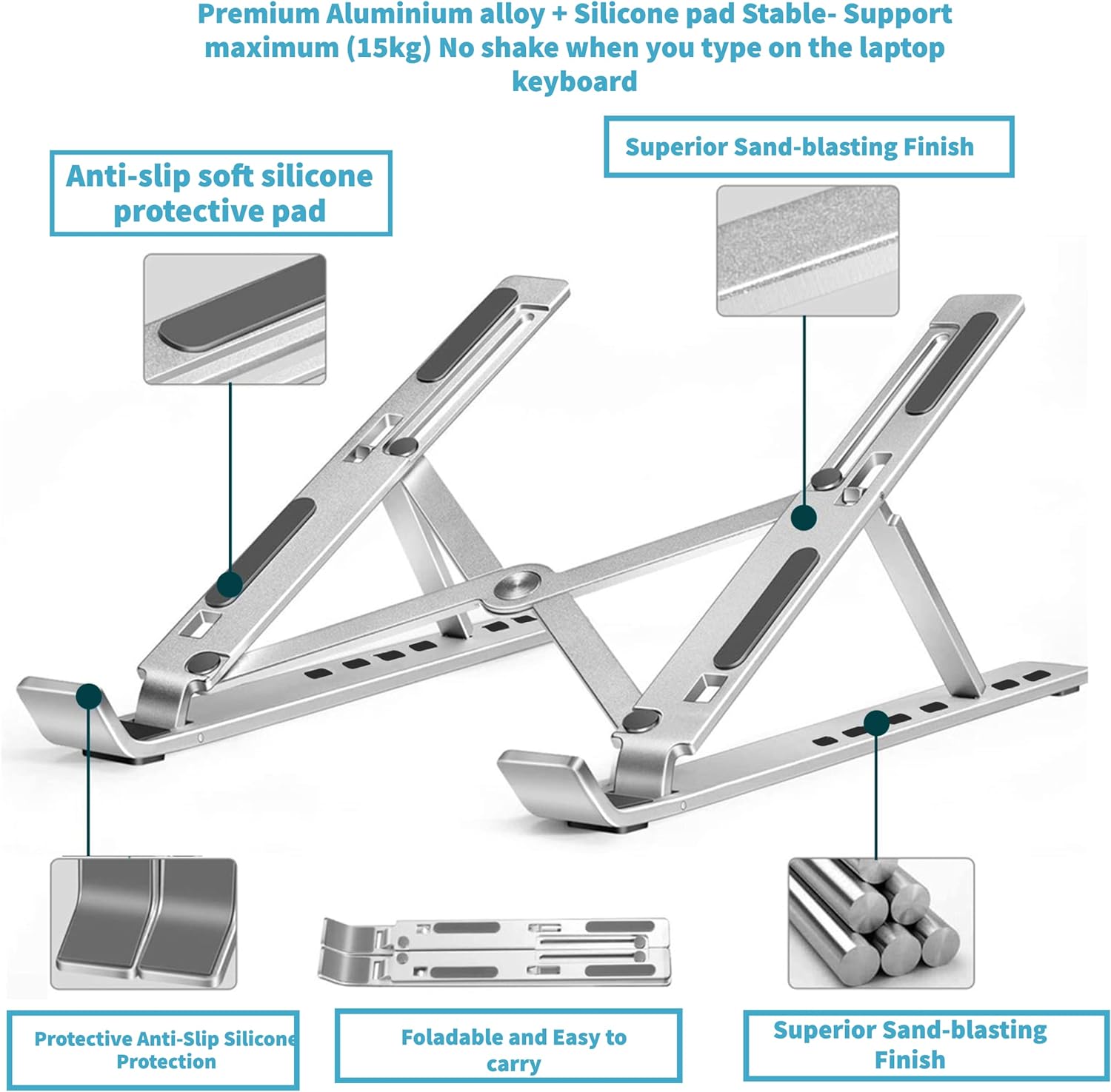 Premium Aluminium alloy + Silicone pad Stable- Support maximum (15kg) No shake when you type on the laptop keyboard

Anti-slip soft silicone protective pad

Superior Sand-blasting Finish

Protective Anti-Slip Silicone Protection

Foladable and Easy to carry

Superior Sand-blasting Finish